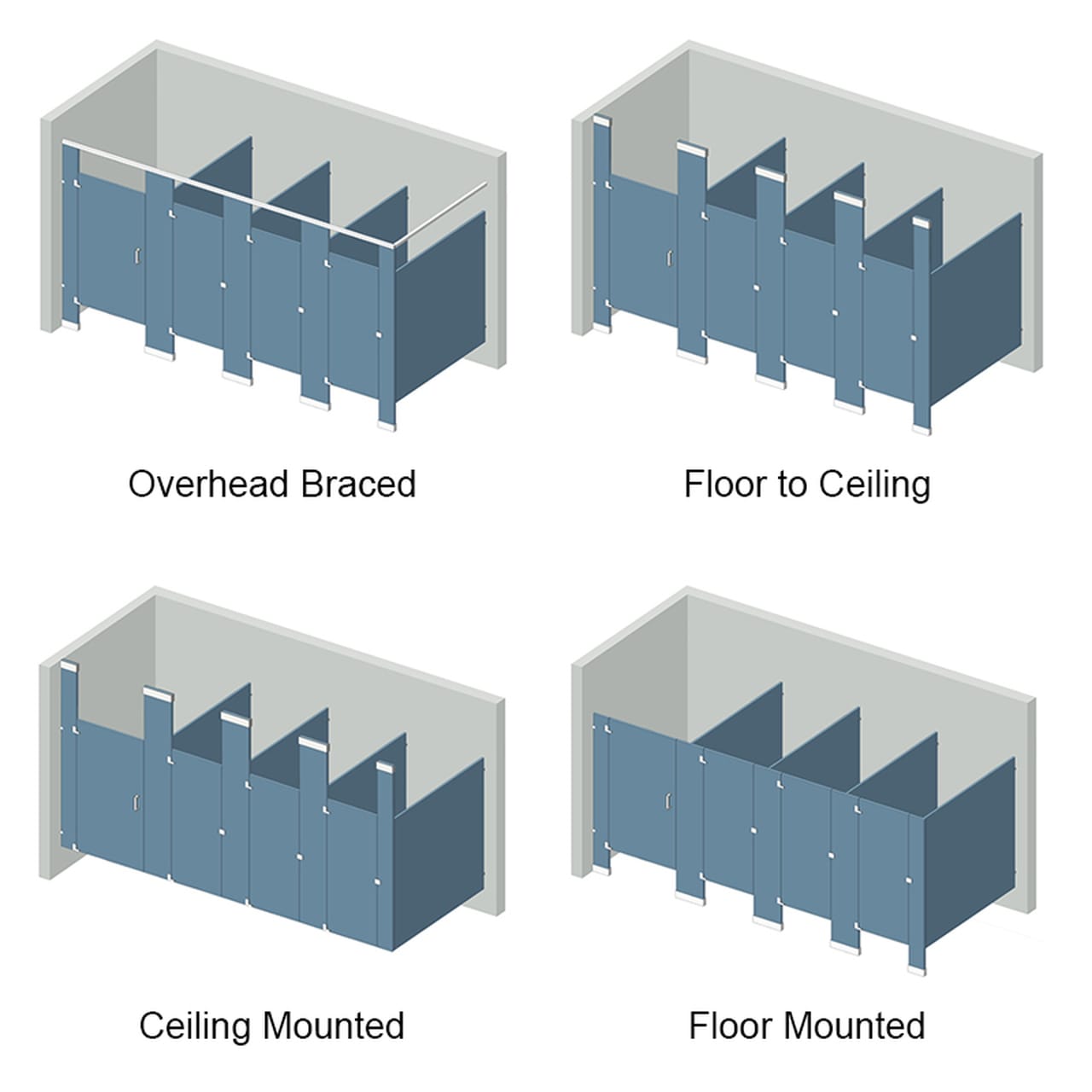 Overhead Braced

Floor to Ceiling

Ceiling Mounted

Floor Mounted